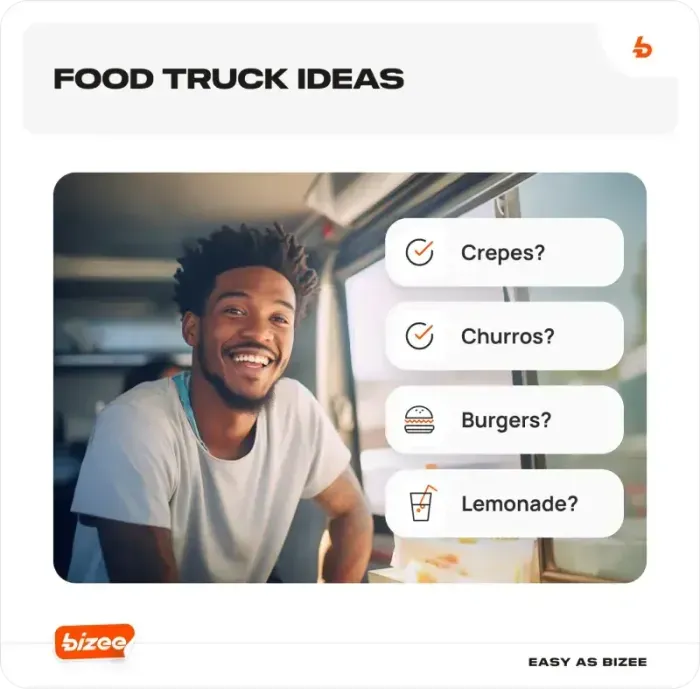 FOOD TRUCK IDEAS

Crepes?

Churros?

Burgers?

Lemonade?

bizee

EASY AS BIZEE